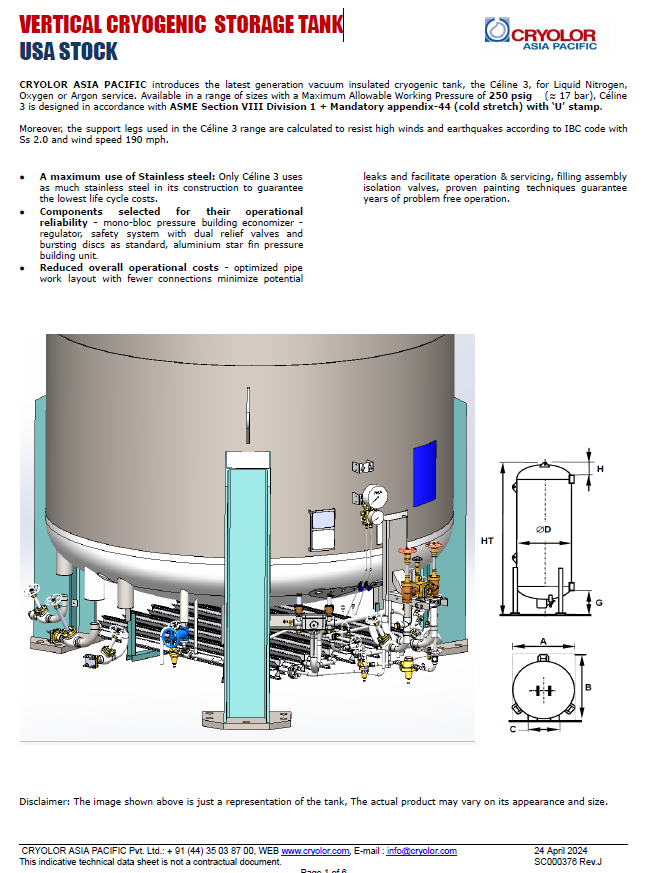 VERTICAL CRYOGENIC STORAGE TANK
USA STOCK

CRYOLOR
ASIA PACIFIC

CRYOLOR ASIA PACIFIC introduces the latest generation vacuum insulated cryogenic tank, the Céline 3, for Liquid Nitrogen, Oxygen or Argon service. Available in a range of sizes with a Maximum Allowable Working Pressure of 250 psig (≈ 17 bar), Céline 3 is designed in accordance with ASME Section VIII Division 1 + Mandatory appendix-44 (cold stretch) with 'U' stamp.

Moreover, the support legs used in the Céline 3 range are calculated to resist high winds and earthquakes according to IBC code with Ss 2.0 and wind speed 190 mph.

• A maximum use of Stainless steel: Only Céline 3 uses as much stainless steel in its construction to guarantee the lowest life cycle costs.
• Components selected for their operational reliability - mono-bloc pressure building economizer - regulator, safety system with dual relief valves and bursting discs as standard, aluminium star fin pressure building unit.
• Reduced overall operational costs - optimized pipe work layout with fewer connections minimize potential leaks and facilitate operation & servicing, filling assembly isolation valves, proven painting techniques guarantee years of problem free operation.

H
HT
ØD
G
A
B
C

Disclaimer: The image shown above is just a representation of the tank, The actual product may vary on its appearance and size.

CRYOLOR ASIA PACIFIC Pvt. Ltd.: + 91 (44) 35 03 87 00, WEB www.cryolor.com, E-mail : info@cryolor.com
This indicative technical data sheet is not a contractual document.
24 April 2024
SC000376 Rev.J
Page 1 of 6